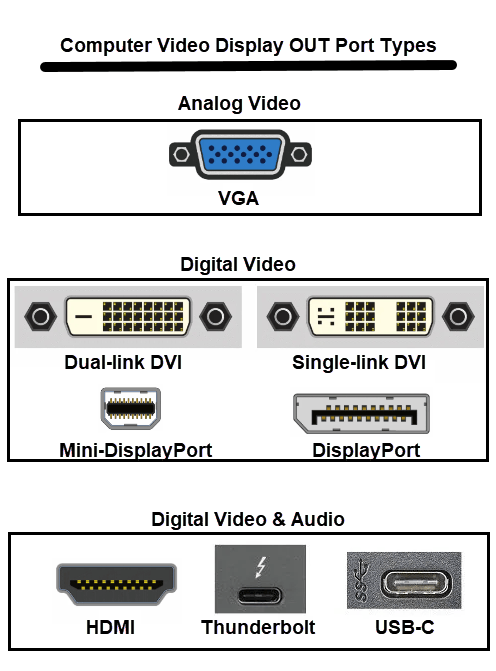 Computer Video Display OUT Port Types

Analog Video

VGA

Digital Video

Dual-link DVI

Single-link DVI

Mini-DisplayPort

DisplayPort

Digital Video & Audio

HDMI

Thunderbolt

USB-C